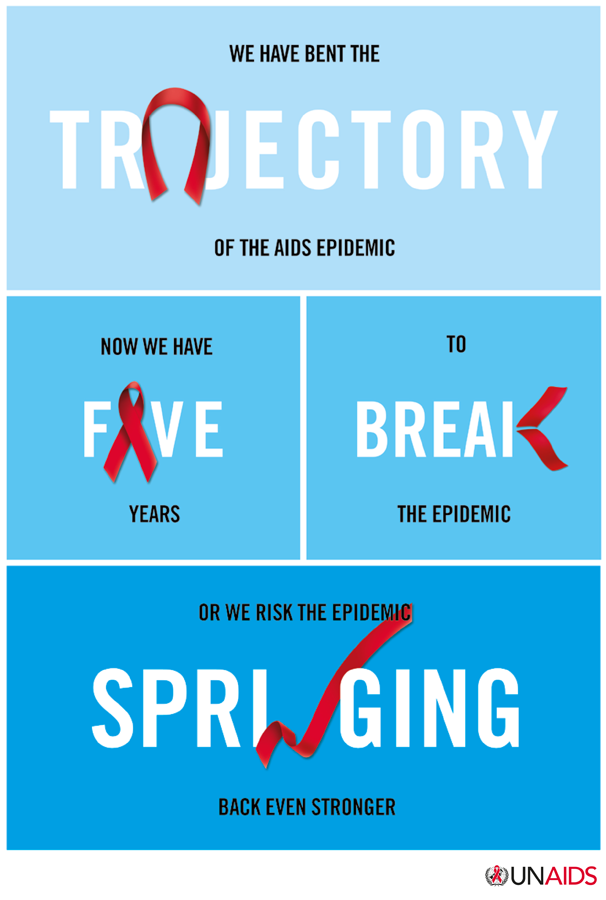 WE HAVE BENT THE

TRAJECTORY

OF THE AIDS EPIDEMIC

NOW WE HAVE

FIVE

YEARS

TO

BREAK

THE EPIDEMIC

OR WE RISK THE EPIDEMIC

SPRINGING

BACK EVEN STRONGER

UNAIDS