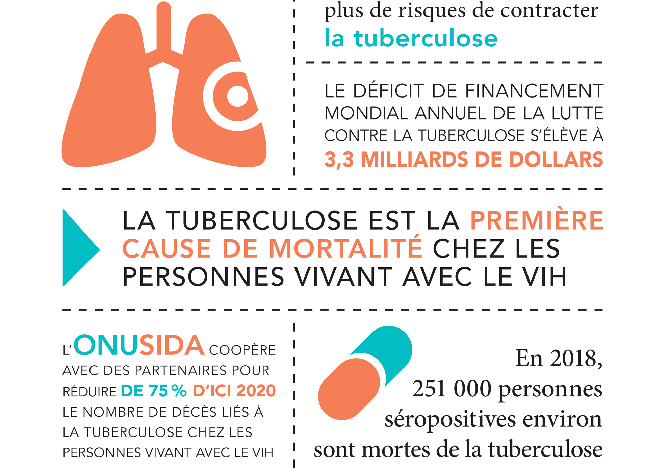 plus de risques de contracter
la tuberculose

LE DÉFICIT DE FINANCEMENT MONDIAL ANNUEL DE LA LUTTE CONTRE LA TUBERCULOSE S'ÉLÈVE À
3,3 MILLIARDS DE DOLLARS

LA TUBERCULOSE EST LA PREMIÈRE CAUSE DE MORTALITÉ CHEZ LES PERSONNES VIVANT AVEC LE VIH

L'ONUSIDA COOPÈRE AVEC DES PARTENAIRES POUR RÉDUIRE DE 75 % D'ICI 2020 LE NOMBRE DE DÉCÈS LIÉS À LA TUBERCULOSE CHEZ LES PERSONNES VIVANT AVEC LE VIH

En 2018, 251 000 personnes séropositives environ sont mortes de la tuberculose