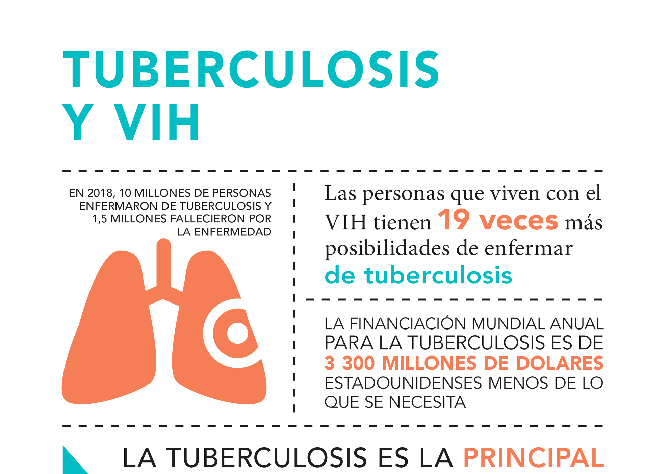 TUBERCULOSIS Y VIH

EN 2018, 10 MILLONES DE PERSONAS ENFERMARON DE TUBERCULOSIS Y 1,5 MILLONES FALLECIERON POR LA ENFERMEDAD

Las personas que viven con el VIH tienen 19 veces más posibilidades de enfermar de tuberculosis

LA FINANCIACIÓN MUNDIAL ANUAL PARA LA TUBERCULOSIS ES DE 3 300 MILLONES DE DOLARES ESTADOUNIDENSES MENOS DE LO QUE SE NECESITA

LA TUBERCULOSIS ES LA PRINCIPAL