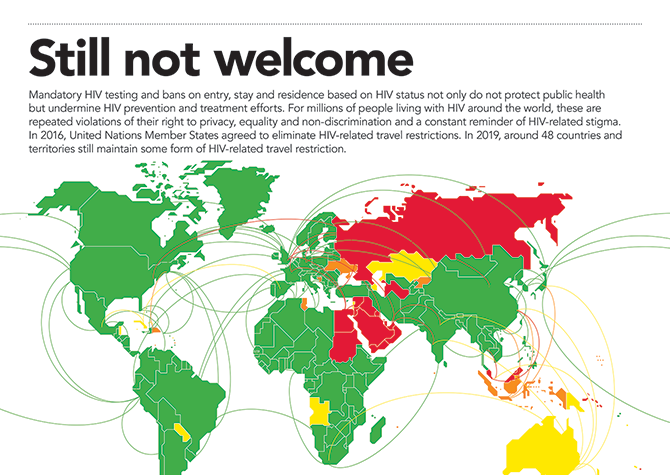 Still not welcome

Mandatory HIV testing and bans on entry, stay and residence based on HIV status not only do not protect public health but undermine HIV prevention and treatment efforts. For millions of people living with HIV around the world, these are repeated violations of their right to privacy, equality and non-discrimination and a constant reminder of HIV-related stigma. In 2016, United Nations Member States agreed to eliminate HIV-related travel restrictions. In 2019, around 48 countries and territories still maintain some form of HIV-related travel restriction.