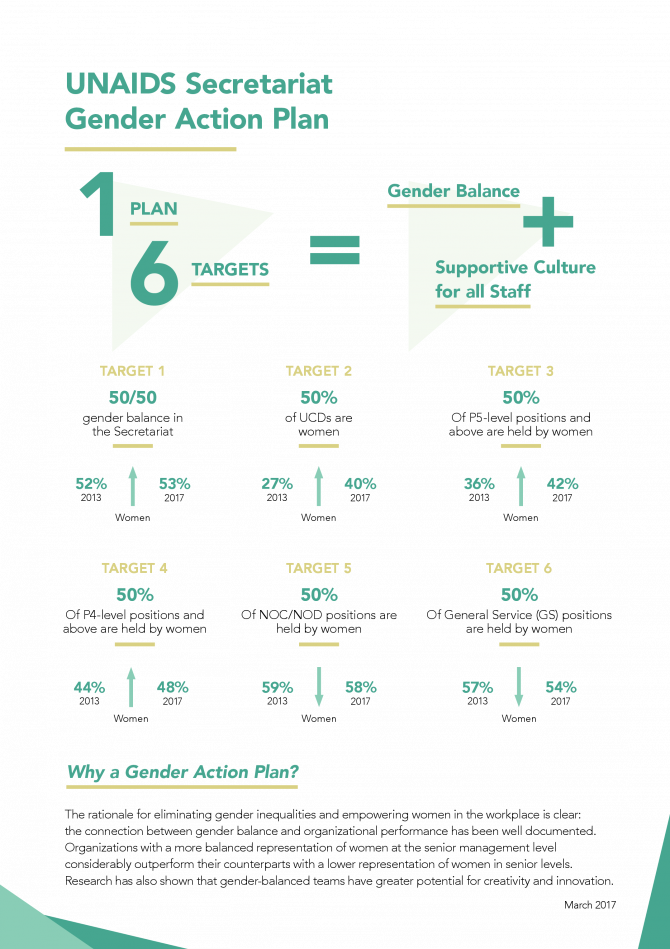 UNAIDS Secretariat Gender Action Plan

1 PLAN

6 TARGETS

=

Gender Balance

+

Supportive Culture for all Staff

TARGET 1

50/50

gender balance in the Secretariat

52% 2013

53% 2017

Women

TARGET 2

50%

of UCDs are women

27% 2013

40% 2017

Women

TARGET 3

50%

Of P5-level positions and above are held by women

36% 2013

42% 2017

Women

TARGET 4

50%

Of P4-level positions and above are held by women

44% 2013

48% 2017

Women

TARGET 5

50%

Of NOC/NOD positions are held by women

59% 2013

58% 2017

Women

TARGET 6

50%

Of General Service (GS) positions are held by women

57% 2013

54% 2017

Women

Why a Gender Action Plan?

The rationale for eliminating gender inequalities and empowering women in the workplace is clear: the connection between gender balance and organizational performance has been well documented. Organizations with a more balanced representation of women at the senior management level considerably outperform their counterparts with a lower representation of women in senior levels. Research has also shown that gender-balanced teams have greater potential for creativity and innovation.

March 2017